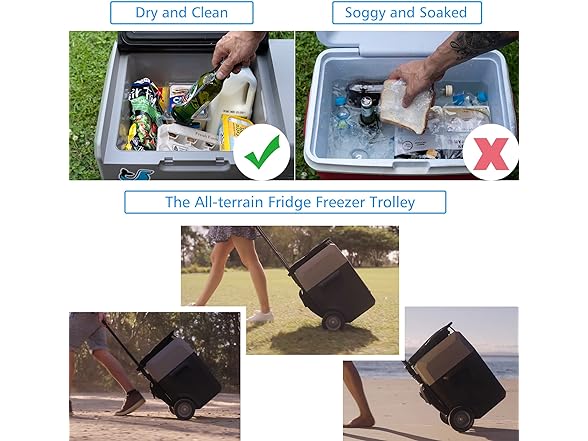 Dry and Clean

Soggy and Soaked

The All-terrain Fridge Freezer Trolley