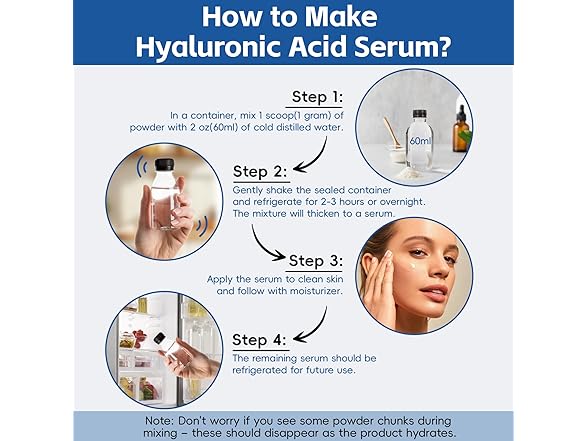 How to Make Hyaluronic Acid Serum?

Step 1:
In a container, mix 1 scoop(1 gram) of powder with 2 oz(60ml) of cold distilled water.

60ml

Step 2:
Gently shake the sealed container and refrigerate for 2-3 hours or overnight. The mixture will thicken to a serum.

Step 3:
Apply the serum to clean skin and follow with moisturizer.

Step 4:
The remaining serum should be refrigerated for future use.

Note: Don't worry if you see some powder chunks during mixing – these should disappear as the product hydrates.