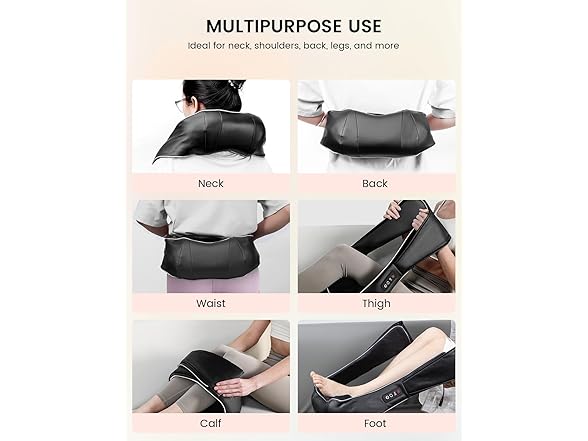 MULTIPURPOSE USE

Ideal for neck, shoulders, back, legs, and more

Neck

Back

Waist

Thigh

Calf

Foot