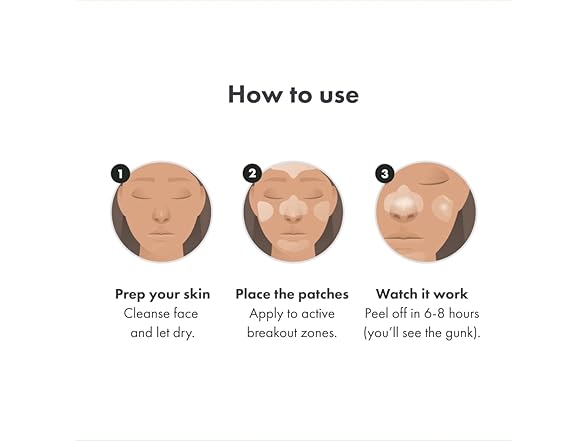 How to use

1

Prep your skin
Cleanse face and let dry.

2

Place the patches
Apply to active breakout zones.

3

Watch it work
Peel off in 6-8 hours (you'll see the gunk).