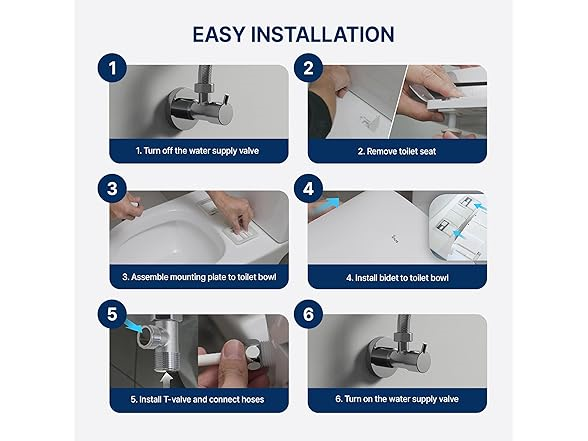 EASY INSTALLATION

1

1. Turn off the water supply valve

2

2. Remove toilet seat

3

3. Assemble mounting plate to toilet bowl

4

4. Install bidet to toilet bowl

5

5. Install T-valve and connect hoses

6

6. Turn on the water supply valve