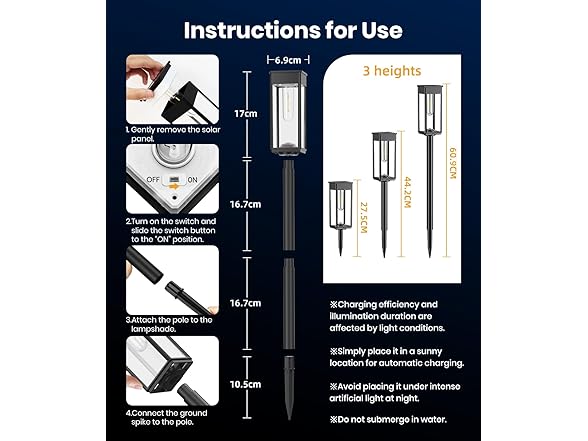 Instructions for Use

1. Gently remove the solar panel.

OFF ON

2.Turn on the switch and slide the switch button to the "ON" position.

3.Attach the pole to the lampshade.

4.Connect the ground spike to the pole.

6.9cm

17cm

16.7cm

16.7cm

10.5cm

3 heights

27.5CM

44.2CM

60.9CM

※Charging efficiency and illumination duration are affected by light conditions.

※Simply place it in a sunny location for automatic charging.

※Avoid placing it under intense artificial light at night.

※Do not submerge in water.