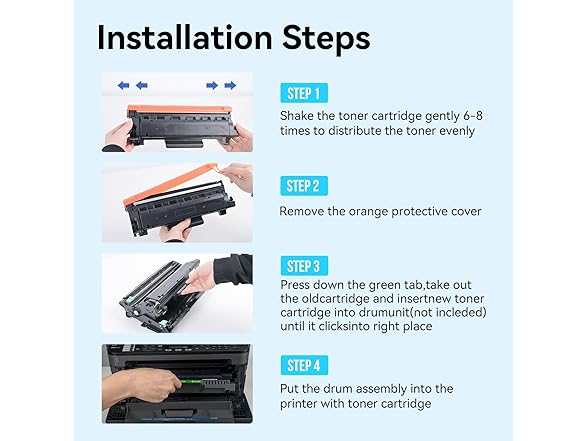 Installation Steps

STEP 1
Shake the toner cartridge gently 6-8 times to distribute the toner evenly

STEP 2
Remove the orange protective cover

STEP 3
Press down the green tab,take out the oldcartridge and insertnew toner cartridge into drumunit(not incleded) until it clicksinto right place

STEP 4
Put the drum assembly into the printer with toner cartridge