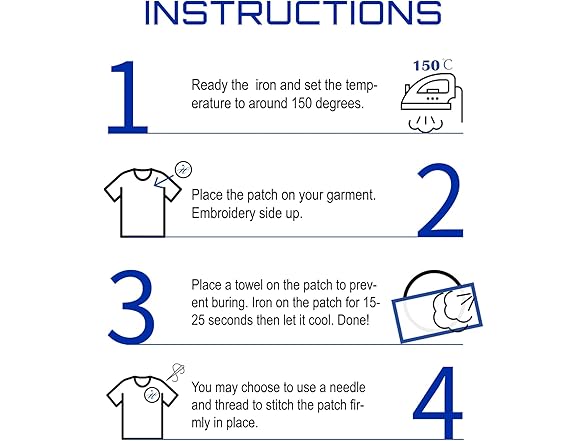 INSTRUCTIONS

1

Ready the iron and set the temperature to around 150 degrees.

150℃

Place the patch on your garment. Embroidery side up.

2

3

Place a towel on the patch to prevent buring. Iron on the patch for 15-25 seconds then let it cool. Done!

You may choose to use a needle and thread to stitch the patch firmly in place.

4