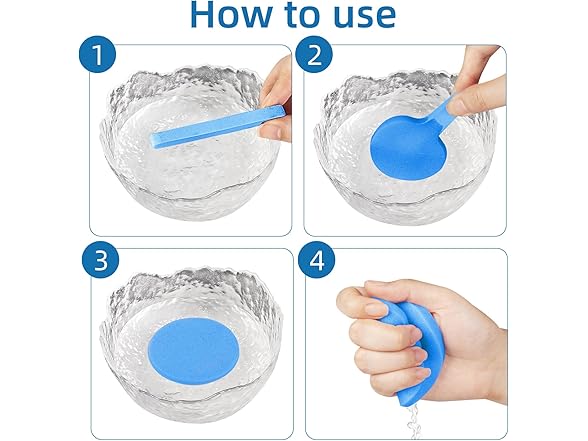 How to use

1

2

3

4