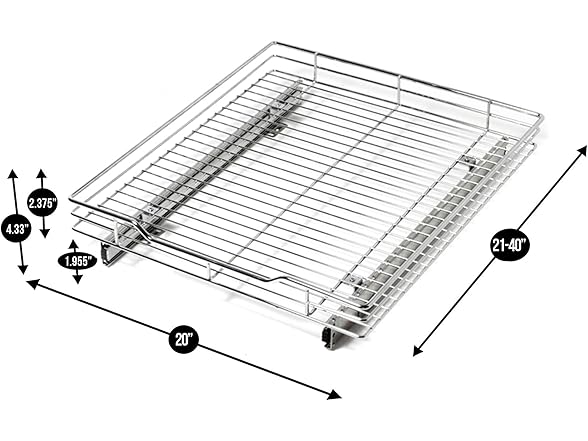 2.375"

4.33"

1.955"

20"

21-40"