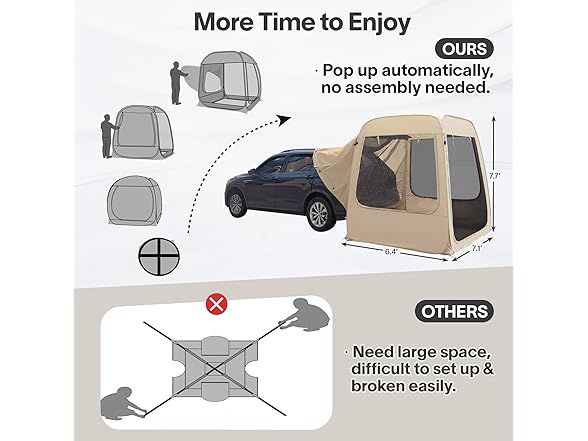 More Time to Enjoy

OURS

· Pop up automatically, no assembly needed.

7.7'

6.4'

7.1'

OTHERS

· Need large space, difficult to set up & broken easily.