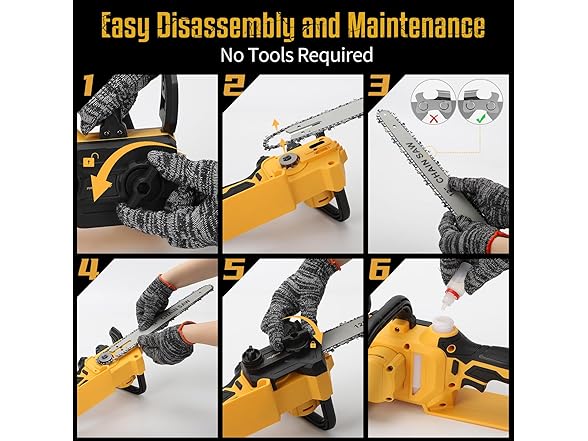 Easy Disassembly and Maintenance
No Tools Required

1
2
3
CHAINSAW
4
5
6