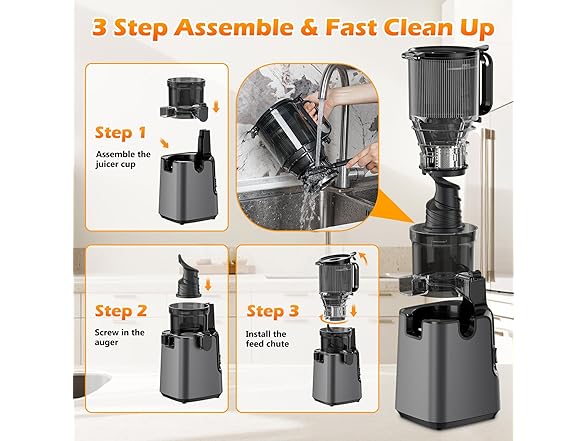 3 Step Assemble & Fast Clean Up

Step 1
Assemble the juicer cup

Step 2
Screw in the auger

Step 3
Install the feed chute