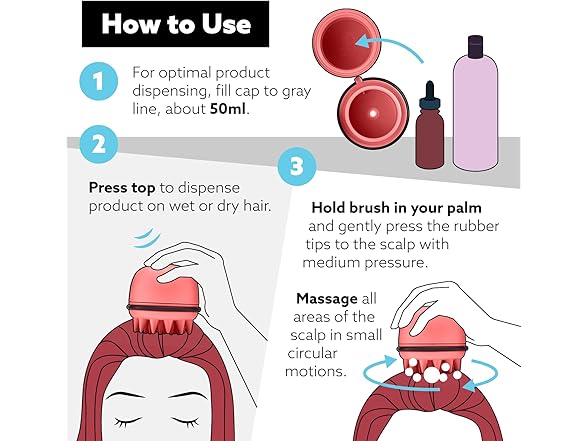 How to Use

1

For optimal product dispensing, fill cap to gray line, about 50ml.

2

Press top to dispense product on wet or dry hair.

3

Hold brush in your palm and gently press the rubber tips to the scalp with medium pressure.

Massage all areas of the scalp in small circular motions.