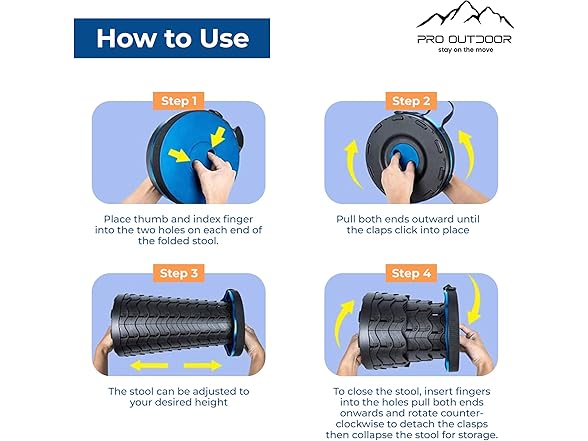 How to Use

PRO OUTDOOR
stay on the move

Step 1

Place thumb and index finger into the two holes on each end of the folded stool.

Step 2

Pull both ends outward until the claps click into place

Step 3

The stool can be adjusted to your desired height

Step 4

To close the stool, insert fingers into the holes pull both ends onwards and rotate counter-clockwise to detach the clasps then collapse the stool for storage.