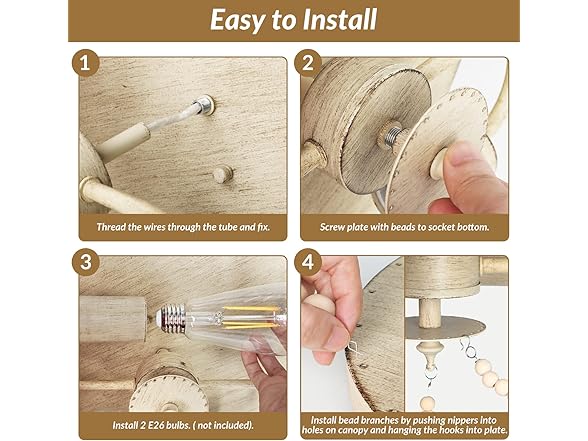 Easy to Install

1

Thread the wires through the tube and fix.

2

Screw plate with beads to socket bottom.

3

Install 2 E26 bulbs. ( not included).

4

Install bead branches by pushing nippers into holes on canopy and hanging the hooks into plate.