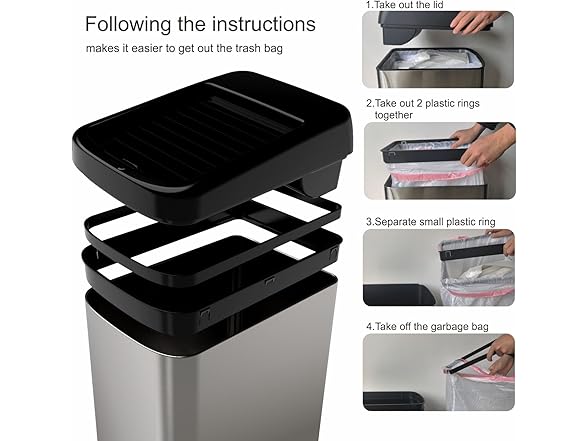 Following the instructions

makes it easier to get out the trash bag

1.Take out the lid

2.Take out 2 plastic rings together

3.Separate small plastic ring

4.Take off the garbage bag