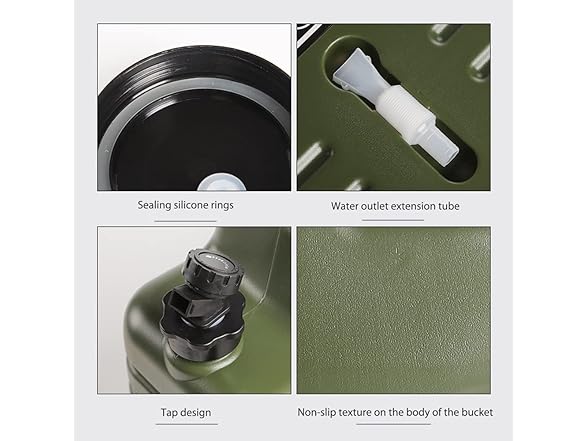 Sealing silicone rings

Water outlet extension tube

Tap design

Non-slip texture on the body of the bucket