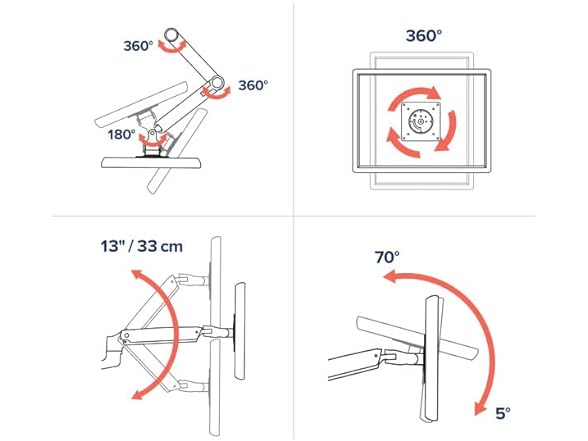 360°
360°
180°

360°

13" / 33 cm

70°
5°