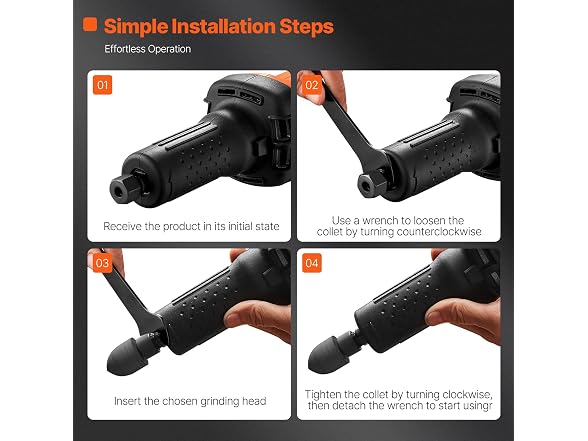 Simple Installation Steps

Effortless Operation

01

Receive the product in its initial state

02

Use a wrench to loosen the collet by turning counterclockwise

03

Insert the chosen grinding head

04

Tighten the collet by turning clockwise, then detach the wrench to start usingr