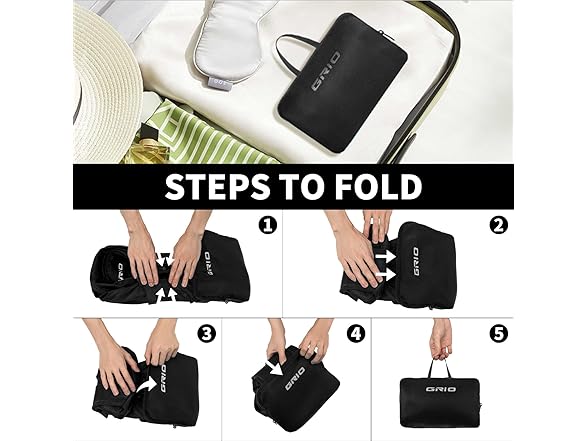 GRIO

STEPS TO FOLD

1

GRIO

GRIO

2

GRIO

3

GRIO

4

GRIO

5

GRIO