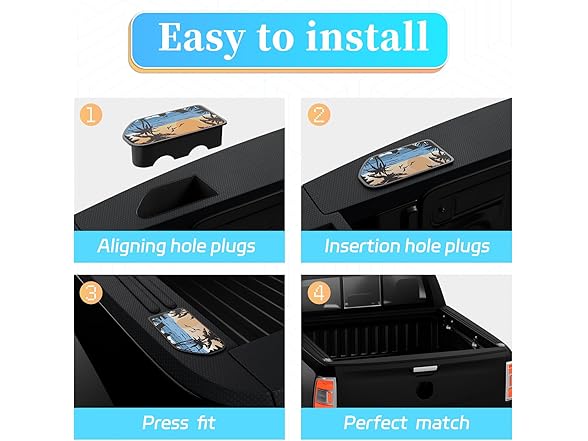 Easy to install

1

Aligning hole plugs

2

Insertion hole plugs

3

Press fit

4

Perfect match