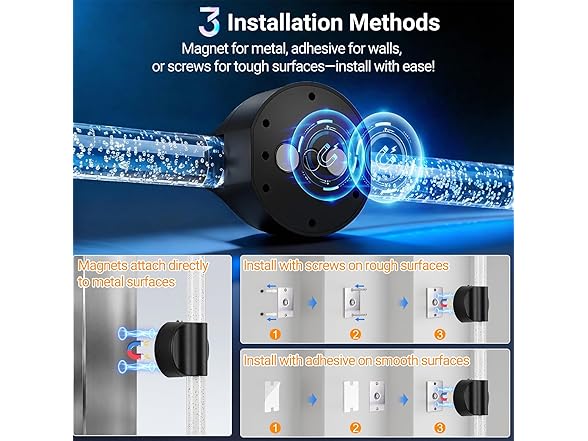 3 Installation Methods

Magnet for metal, adhesive for walls, or screws for tough surfaces—install with ease!

Magnets attach directly to metal surfaces

Install with screws on rough surfaces

1

2

3

Install with adhesive on smooth surfaces

1

2

3