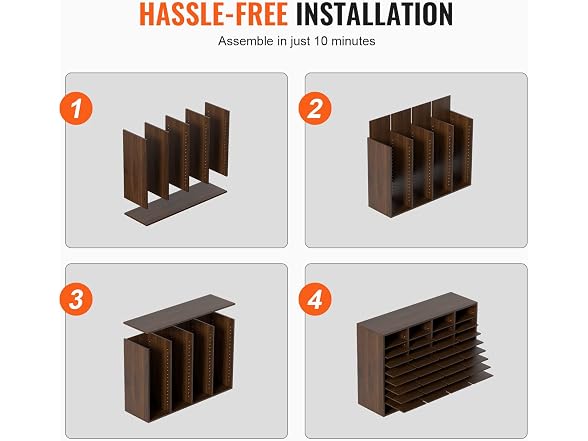 HASSLE-FREE INSTALLATION

Assemble in just 10 minutes

1

2

3

4