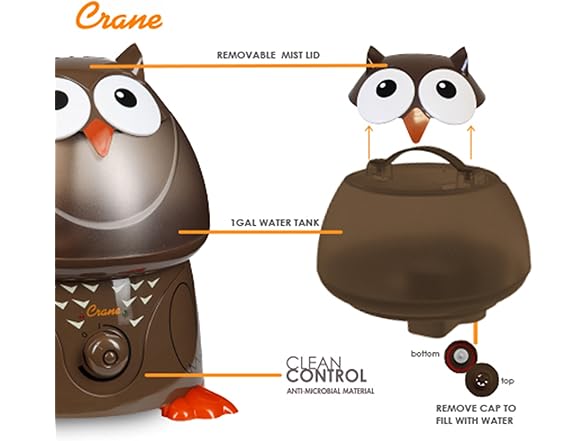 Crane

REMOVABLE MIST LID

1GAL WATER TANK

Crane

CLEAN
CONTROL
ANTI-MICROBIAL MATERIAL

bottom

top

REMOVE CAP TO FILL WITH WATER