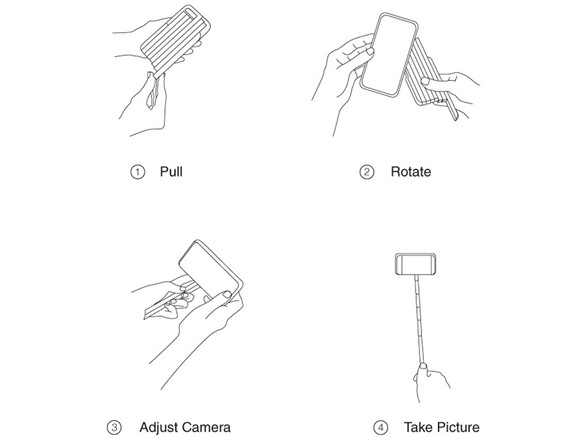 ① Pull

② Rotate

③ Adjust Camera

④ Take Picture