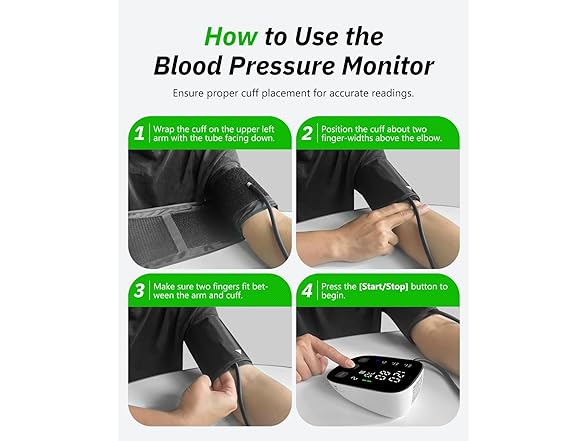 How to Use the Blood Pressure Monitor

Ensure proper cuff placement for accurate readings.

1 Wrap the cuff on the upper left arm with the tube facing down.

2 Position the cuff about two finger-widths above the elbow.

3 Make sure two fingers fit between the arm and cuff.

4 Press the [Start/Stop] button to begin.