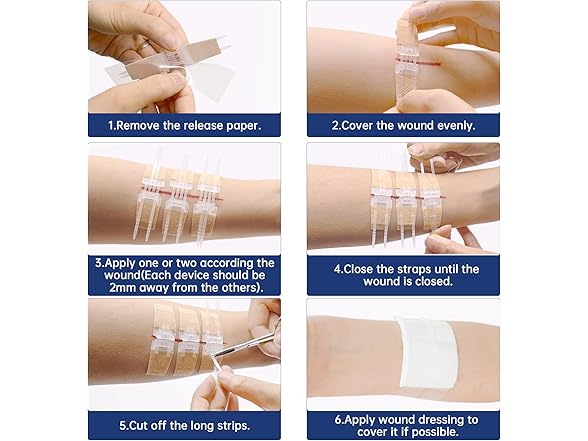 1.Remove the release paper.

2.Cover the wound evenly.

3.Apply one or two according the wound(Each device should be 2mm away from the others).

4.Close the straps until the wound is closed.

5.Cut off the long strips.

6.Apply wound dressing to cover it if possible.