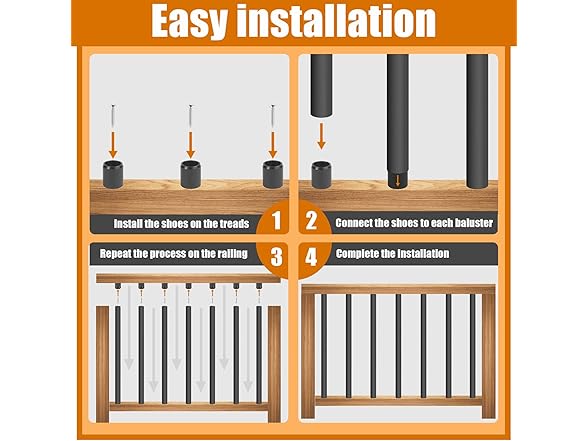 Easy installation

Install the shoes on the treads 1

2 Connect the shoes to each baluster

Repeat the process on the railing 3

4 Complete the installation