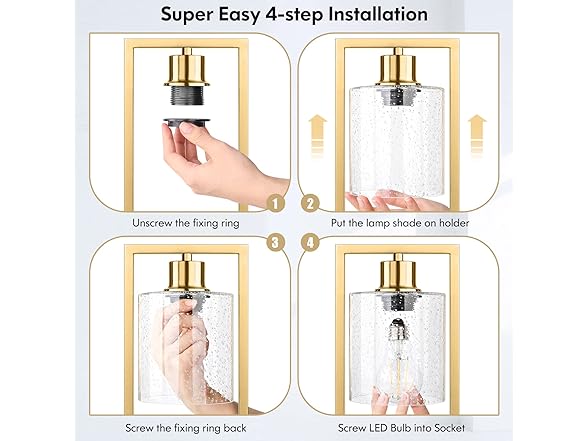 Super Easy 4-step Installation

1

Unscrew the fixing ring

2

Put the lamp shade on holder

3

Screw the fixing ring back

4

Screw LED Bulb into Socket