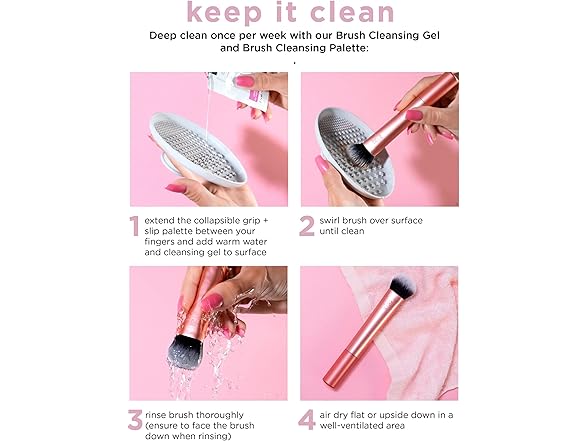 keep it clean

Deep clean once per week with our Brush Cleansing Gel and Brush Cleansing Palette:

1 extend the collapsible grip + slip palette between your fingers and add warm water and cleansing gel to surface

2 swirl brush over surface until clean

3 rinse brush thoroughly (ensure to face the brush down when rinsing)

4 air dry flat or upside down in a well-ventilated area