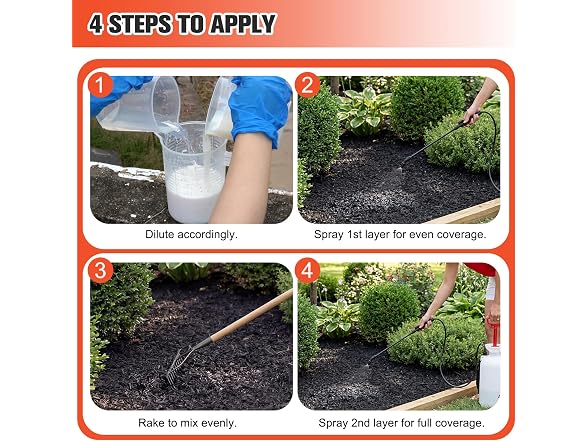 4 STEPS TO APPLY

1

Dilute accordingly.

2

Spray 1st layer for even coverage.

3

Rake to mix evenly.

4

Spray 2nd layer for full coverage.