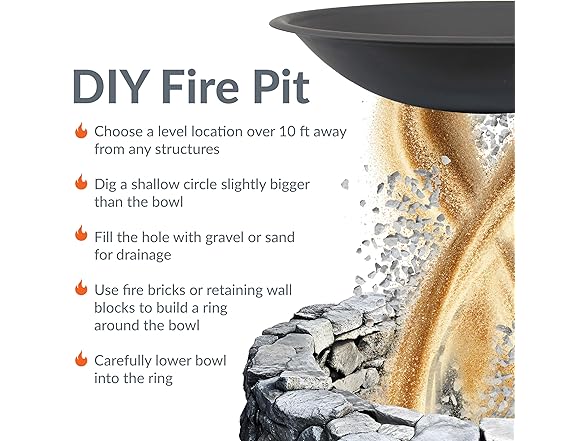 DIY Fire Pit

Choose a level location over 10 ft away from any structures

Dig a shallow circle slightly bigger than the bowl

Fill the hole with gravel or sand for drainage

Use fire bricks or retaining wall blocks to build a ring around the bowl

Carefully lower bowl into the ring