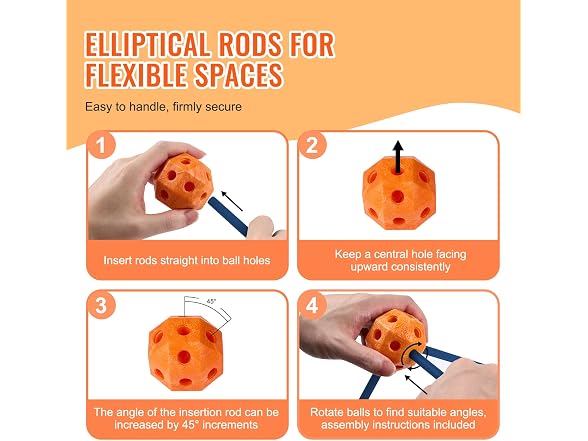 ELLIPTICAL RODS FOR FLEXIBLE SPACES

Easy to handle, firmly secure

1

Insert rods straight into ball holes

2

Keep a central hole facing upward consistently

3

45°

The angle of the insertion rod can be increased by 45° increments

4

Rotate balls to find suitable angles, assembly instructions included