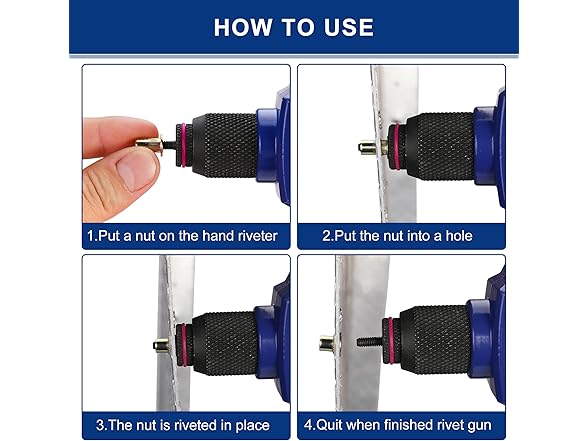 HOW TO USE

1.Put a nut on the hand riveter

2.Put the nut into a hole

3.The nut is riveted in place

4.Quit when finished rivet gun