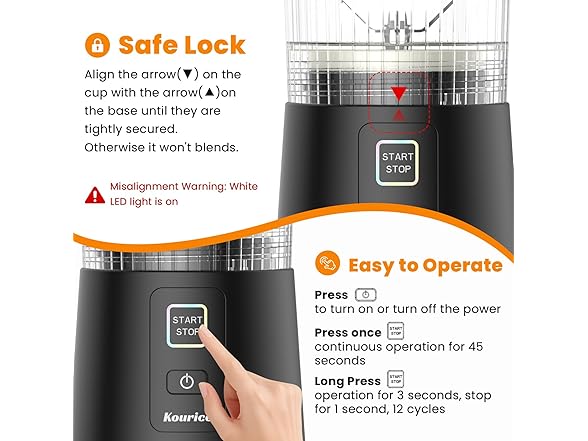 Safe Lock

Align the arrow(▼) on the cup with the arrow(▲)on the base until they are tightly secured. Otherwise it won't blends.

Misalignment Warning: White LED light is on

START STOP

START STOP

Kourice

Easy to Operate

Press
to turn on or turn off the power

Press once START STOP
continuous operation for 45 seconds

Long Press START STOP
operation for 3 seconds, stop for 1 second, 12 cycles