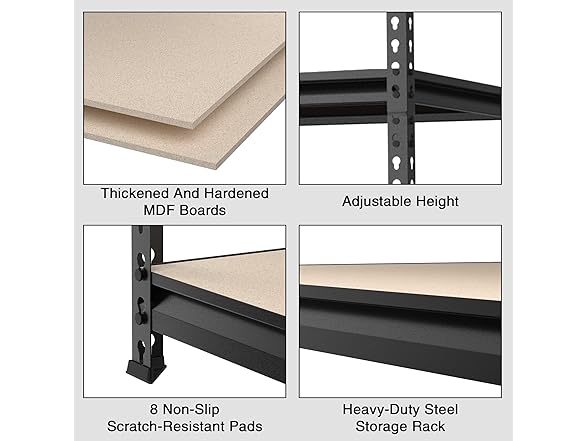 Thickened And Hardened MDF Boards

Adjustable Height

8 Non-Slip Scratch-Resistant Pads

Heavy-Duty Steel Storage Rack