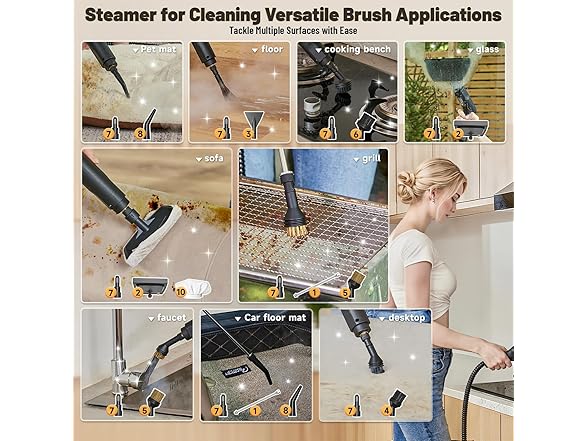 Steamer for Cleaning Versatile Brush Applications
Tackle Multiple Surfaces with Ease

Pet mat
7 8

floor
7 3

cooking bench
7 6

glass
7 2

sofa
7 2 10

grill
7 1 5

faucet
7 5

Car floor mat
7 1 8

desktop
7 4