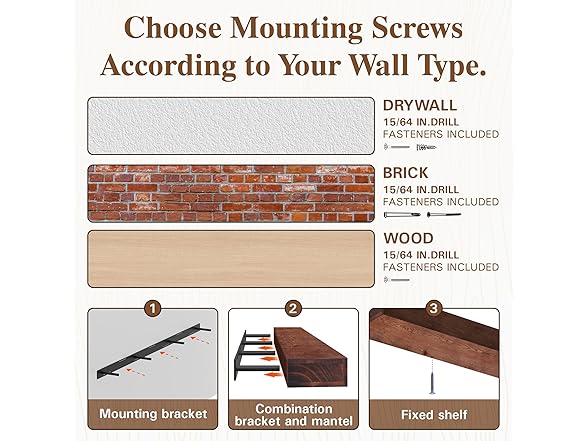 Choose Mounting Screws According to Your Wall Type.

DRYWALL
15/64 IN.DRILL
FASTENERS INCLUDED

BRICK
15/64 IN.DRILL
FASTENERS INCLUDED

WOOD
15/64 IN.DRILL
FASTENERS INCLUDED

1
Mounting bracket

2
Combination bracket and mantel

3
Fixed shelf