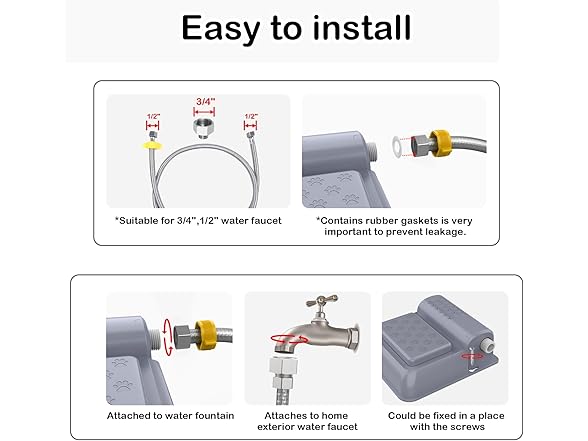 Easy to install

1/2"

3/4"

1/2"

*Suitable for 3/4",1/2" water faucet

*Contains rubber gaskets is very important to prevent leakage.

Attached to water fountain

Attaches to home exterior water faucet

Could be fixed in a place with the screws