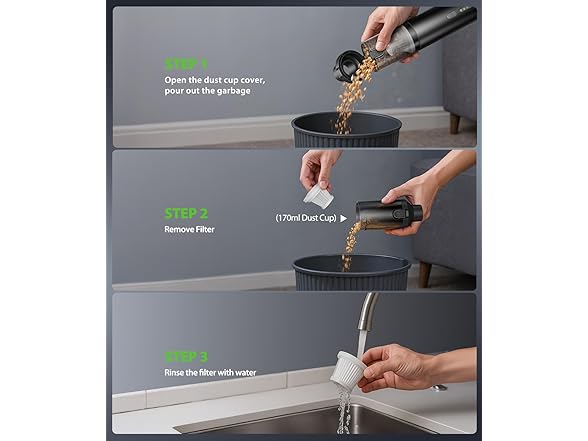 STEP 1
Open the dust cup cover, pour out the garbage

STEP 2
Remove Filter

(170ml Dust Cup) ▶

STEP 3
Rinse the filter with water