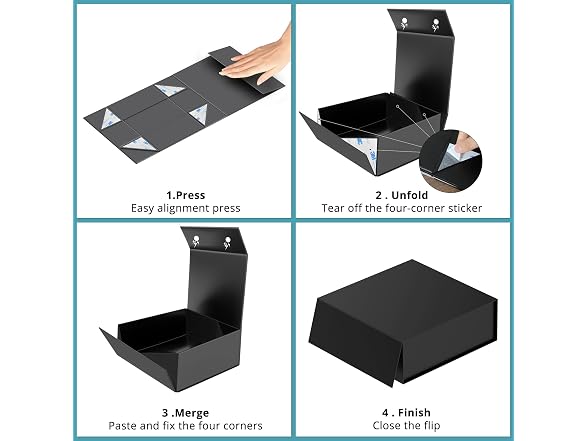 1.Press
Easy alignment press

2 . Unfold
Tear off the four-corner sticker

3 .Merge
Paste and fix the four corners

4 . Finish
Close the flip