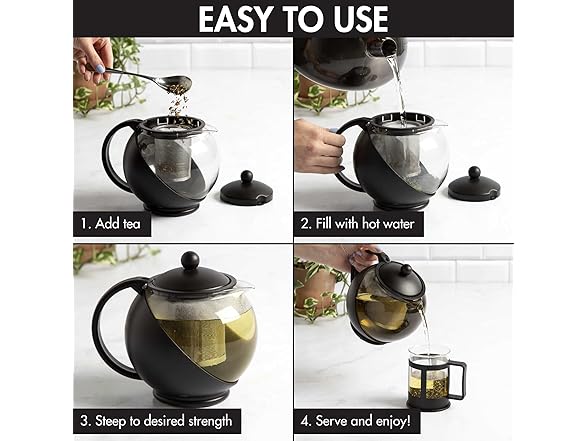 EASY TO USE

1. Add tea

2. Fill with hot water

3. Steep to desired strength

4. Serve and enjoy!