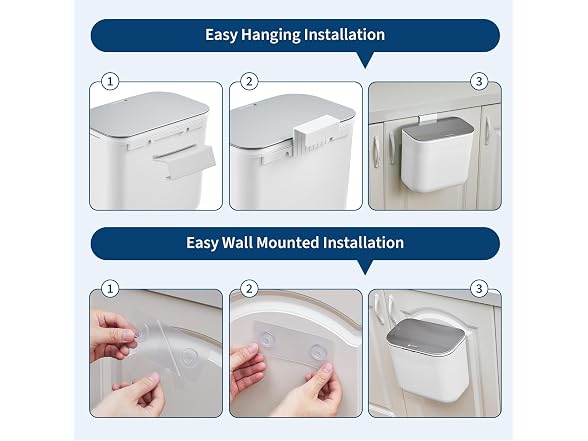 Easy Hanging Installation

1

2

3

Easy Wall Mounted Installation

1

2

3