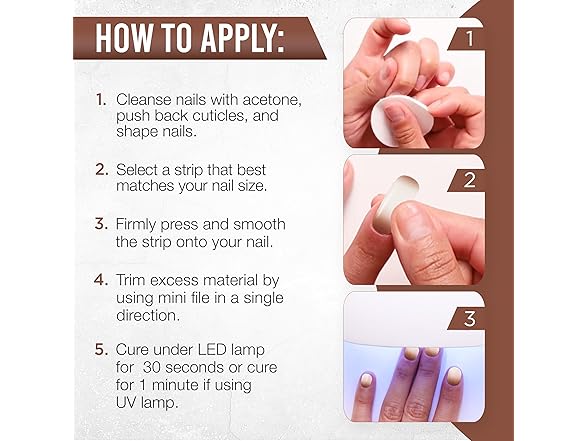 HOW TO APPLY:

1. Cleanse nails with acetone, push back cuticles, and shape nails.

2. Select a strip that best matches your nail size.

3. Firmly press and smooth the strip onto your nail.

4. Trim excess material by using mini file in a single direction.

5. Cure under LED lamp for 30 seconds or cure for 1 minute if using UV lamp.

1

2

3