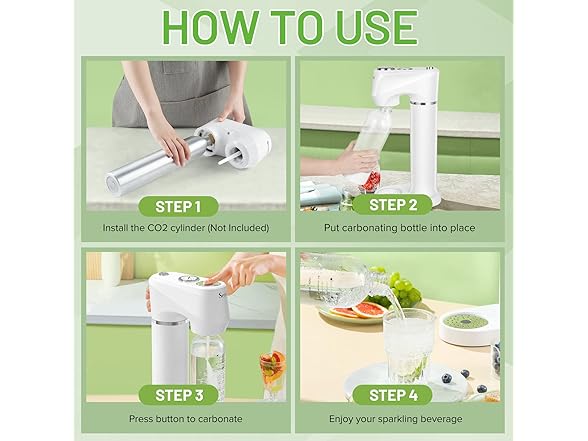 HOW TO USE

STEP 1

Install the CO2 cylinder (Not Included)

STEP 2

Put carbonating bottle into place

STEP 3

Press button to carbonate

STEP 4

Enjoy your sparkling beverage