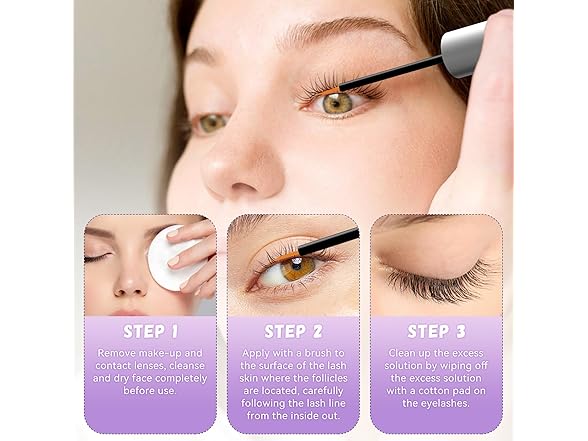 STEP 1

Remove make-up and contact lenses, cleanse and dry face completely before use.

STEP 2

Apply with a brush to the surface of the lash skin where the follicles are located, carefully following the lash line from the inside out.

STEP 3

Clean up the excess solution by wiping off the excess solution with a cotton pad on the eyelashes.