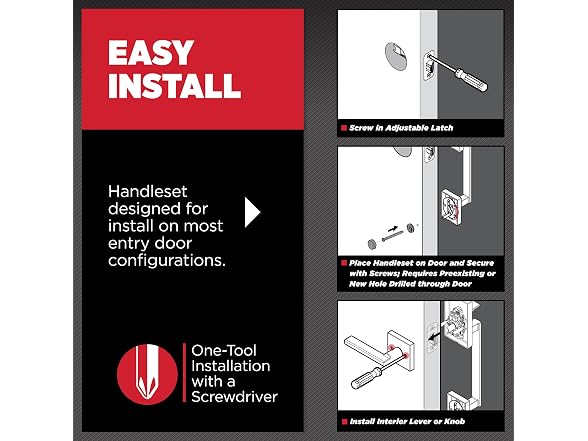 EASY INSTALL

Handleset designed for install on most entry door configurations.

One-Tool Installation with a Screwdriver

Screw in Adjustable Latch

Place Handleset on Door and Secure with Screws; Requires Preexisting or New Hole Drilled through Door

Install Interior Lever or Knob