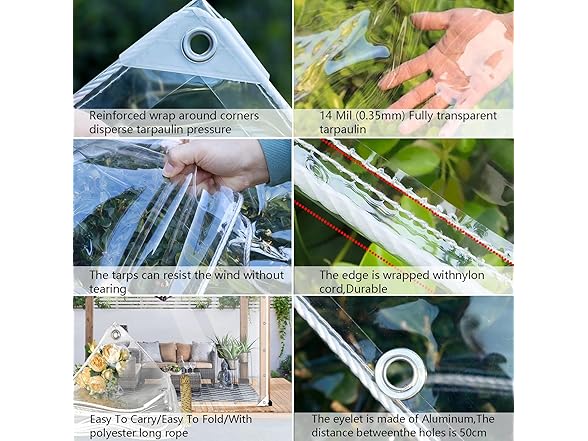 Reinforced wrap around corners disperse tarpaulin pressure

14 Mil (0.35mm) Fully transparent tarpaulin

The tarps can resist the wind without tearing

The edge is wrapped withnylon cord,Durable

Easy To Carry/Easy To Fold/With polyester long rope

The eyelet is made of Aluminum,The distance betweenthe holes is 50cm