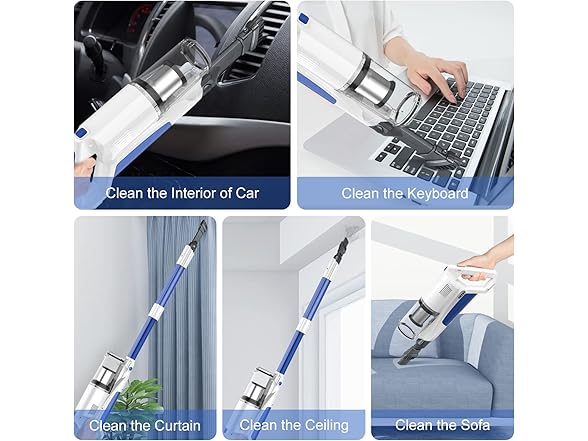 Clean the Interior of Car

Clean the Keyboard

Clean the Curtain

Clean the Ceiling

Clean the Sofa